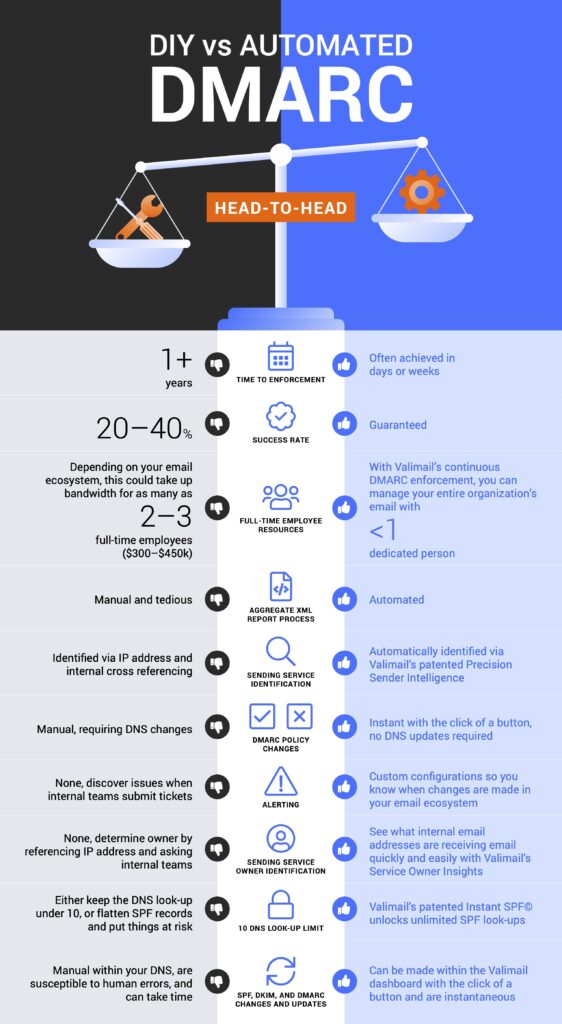 DIY vs AUTOMATED
DMARC

HEAD-TO-HEAD

1+ years

TIME TO ENFORCEMENT

Often achieved in days or weeks

20–40%

SUCCESS RATE

Guaranteed

Depending on your email ecosystem, this could take up bandwidth for as many as 2–3 full-time employees ($300–$450k)

FULL-TIME EMPLOYEE RESOURCES

With Valimail's continuous DMARC enforcement, you can manage your entire organization's email with <1 dedicated person

Manual and tedious

AGGREGATE XML REPORT PROCESS

Automated

Identified via IP address and internal cross referencing

SENDING SERVICE IDENTIFICATION

Automatically identified via Valimail's patented Precision Sender Intelligence

Manual, requiring DNS changes

DMARC POLICY CHANGES

Instant with the click of a button, no DNS updates required

None, discover issues when internal teams submit tickets

ALERTING

Custom configurations so you know when changes are made in your email ecosystem

None, determine owner by referencing IP address and asking internal teams

SENDING SERVICE OWNER IDENTIFICATION

See what internal email addresses are receiving email quickly and easily with Valimail's Service Owner Insights

Either keep the DNS look-up under 10, or flatten SPF records and put things at risk

10 DNS LOOK-UP LIMIT

Valimail's patented Instant SPF© unlocks unlimited SPF look-ups

Manual within your DNS, are susceptible to human errors, and can take time

SPF, DKIM, AND DMARC CHANGES AND UPDATES

Can be made within the Valimail dashboard with the click of a button and are instantaneous